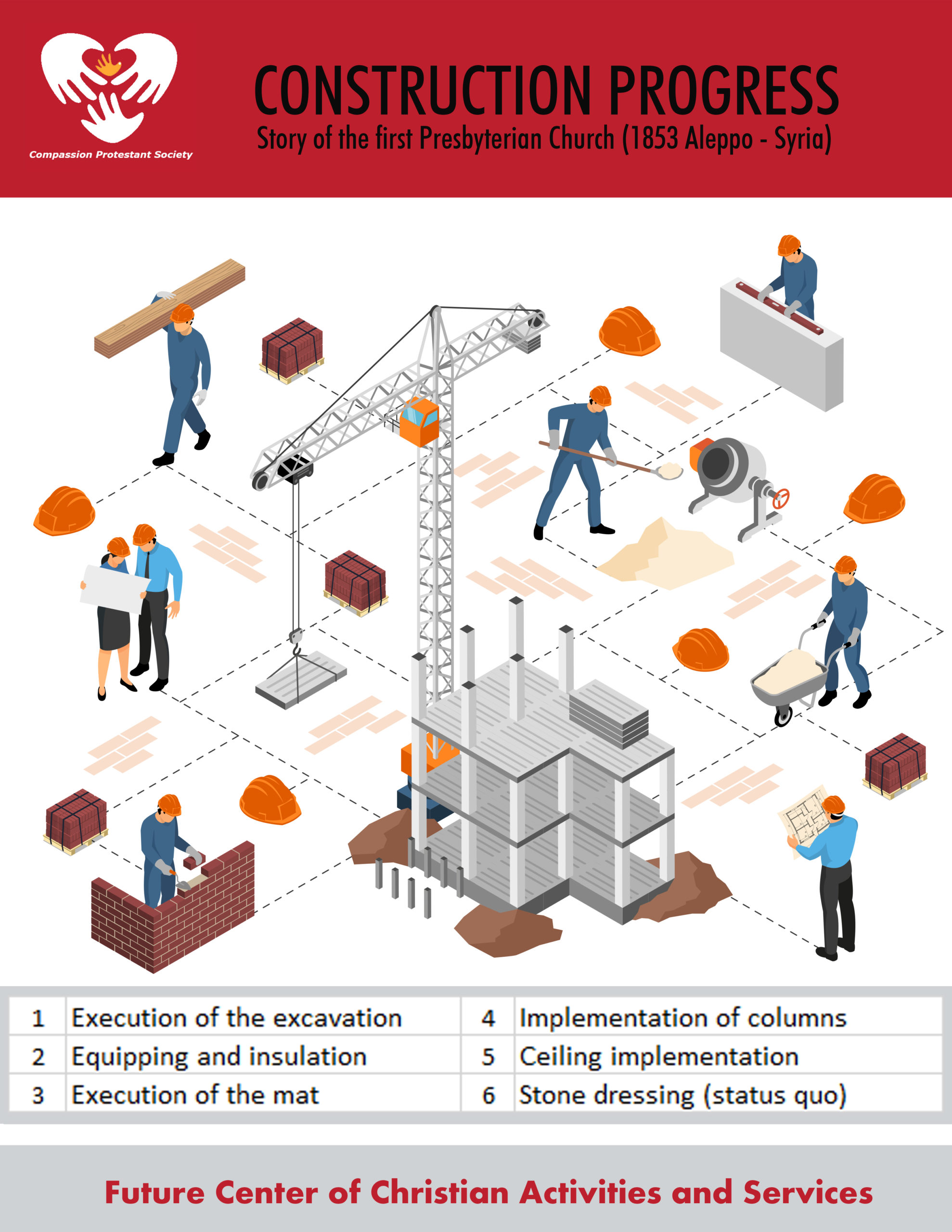 Compassion Protestant Society

CONSTRUCTION PROGRESS

Story of the first Presbyterian Church (1853 Aleppo - Syria)

| 1 | Execution of the excavation | 4 | Implementation of columns |
|---|---|---|---|
| 2 | Equipping and insulation | 5 | Ceiling implementation |
| 3 | Execution of the mat | 6 | Stone dressing (status quo) |

Future Center of Christian Activities and Services